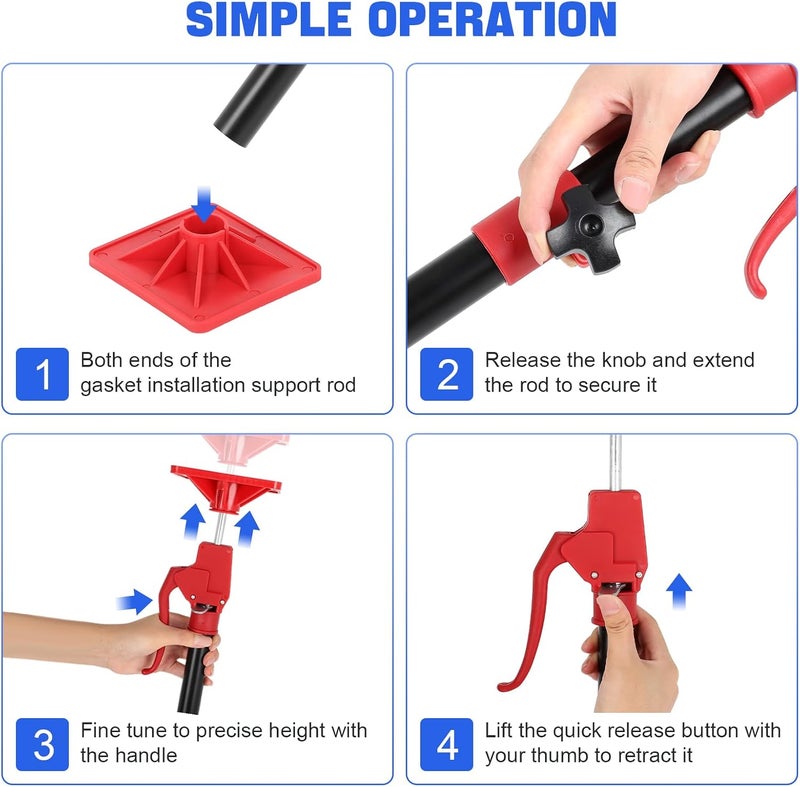 SIMPLE OPERATION

1 Both ends of the gasket installation support rod

2 Release the knob and extend the rod to secure it

3 Fine tune to precise height with the handle

4 Lift the quick release button with your thumb to retract it